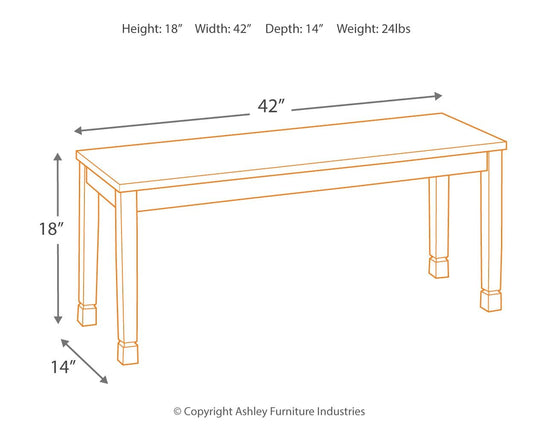 Height: 18”  Width: 42”  Depth: 14”  Weight: 24lbs

42”

18”

14”

© Copyright Ashley Furniture Industries